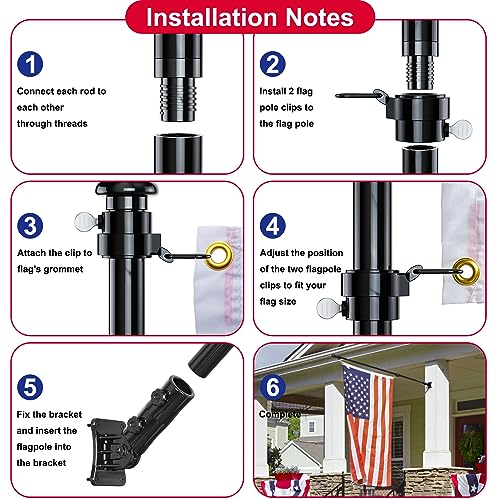 Installation Notes

1
Connect each rod to each other through threads

2
Install 2 flag pole clips to the flag pole

3
Attach the clip to flag's grommet

4
Adjust the position of the two flagpole clips to fit your flag size

5
Fix the bracket and insert the flagpole into the bracket

6
Complete