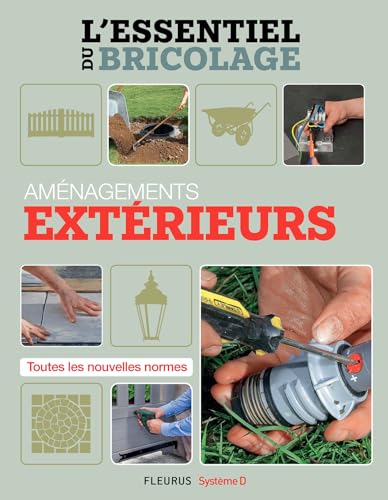 L'ESSENTIEL DU BRICOLAGE

AMÉNAGEMENTS
EXTÉRIEURS

Toutes les nouvelles normes

FLEURUS Système D