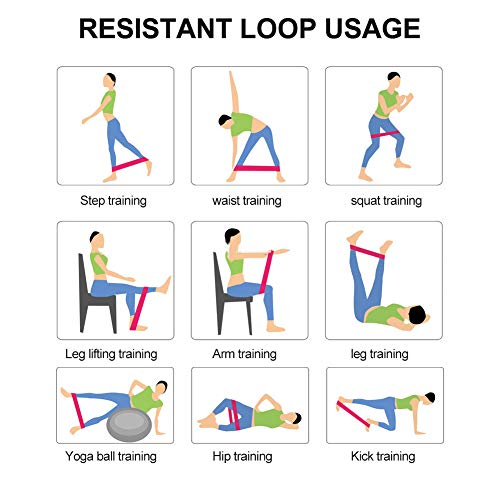 RESISTANT LOOP USAGE

Step training

waist training

squat training

Leg lifting training

Arm training

leg training

Yoga ball training

Hip training

Kick training