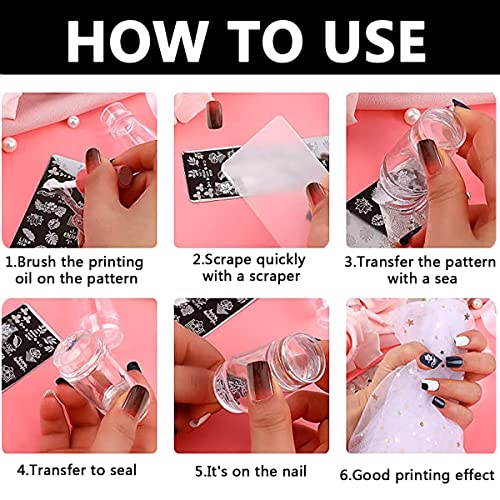 HOW TO USE

1.Brush the printing oil on the pattern

2.Scrape quickly with a scraper

3.Transfer the pattern with a sea

4.Transfer to seal

5.It's on the nail

6.Good printing effect