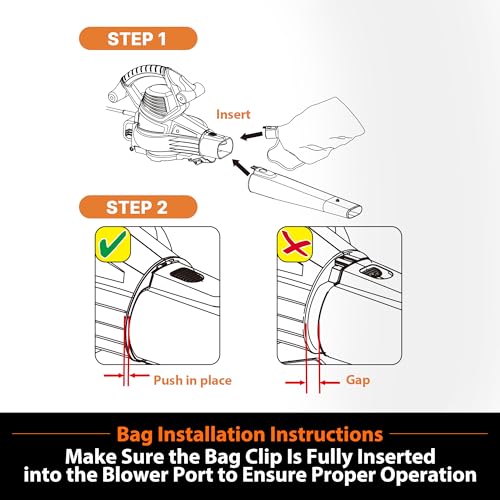 STEP 1

Insert

STEP 2

Push in place

Gap

Bag Installation Instructions
Make Sure the Bag Clip Is Fully Inserted into the Blower Port to Ensure Proper Operation