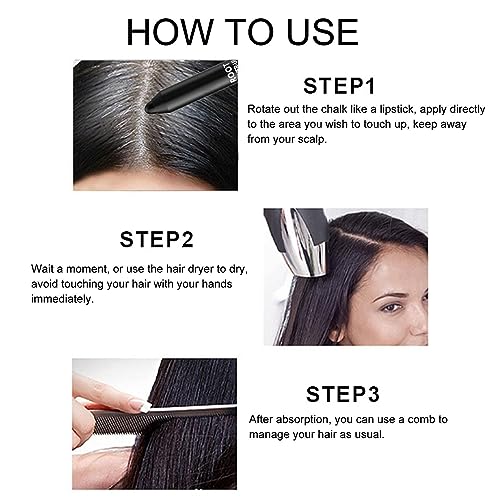 HOW TO USE

ROOT

STEP1

Rotate out the chalk like a lipstick, apply directly to the area you wish to touch up, keep away from your scalp.

STEP2

Wait a moment, or use the hair dryer to dry, avoid touching your hair with your hands immediately.

STEP3

After absorption, you can use a comb to manage your hair as usual.