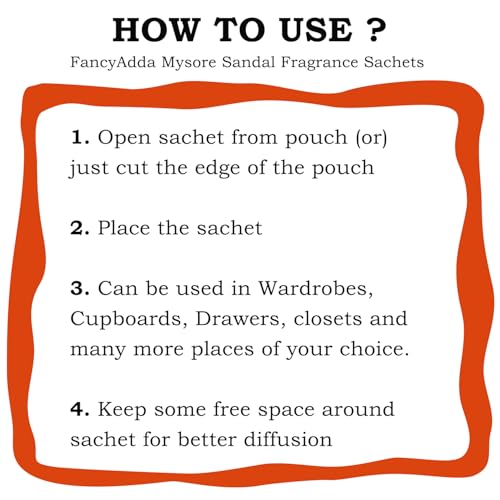 HOW TO USE ?

FancyAdda Mysore Sandal Fragrance Sachets

1. Open sachet from pouch (or) just cut the edge of the pouch

2. Place the sachet

3. Can be used in Wardrobes, Cupboards, Drawers, closets and many more places of your choice.

4. Keep some free space around sachet for better diffusion