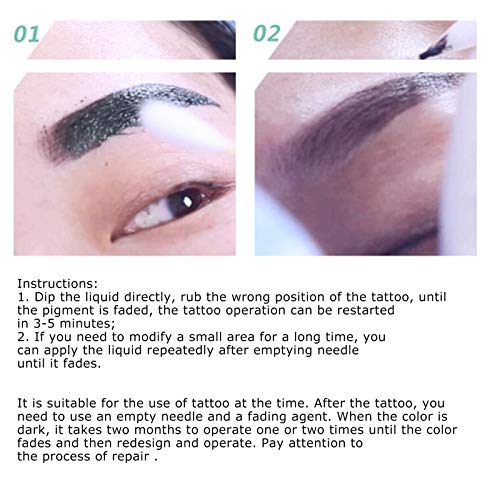 01

02

Instructions:
1. Dip the liquid directly, rub the wrong position of the tattoo, until the pigment is faded, the tattoo operation can be restarted in 3-5 minutes;
2. If you need to modify a small area for a long time, you can apply the liquid repeatedly after emptying needle until it fades.

It is suitable for the use of tattoo at the time. After the tattoo, you need to use an empty needle and a fading agent. When the color is dark, it takes two months to operate one or two times until the color fades and then redesign and operate. Pay attention to the process of repair .