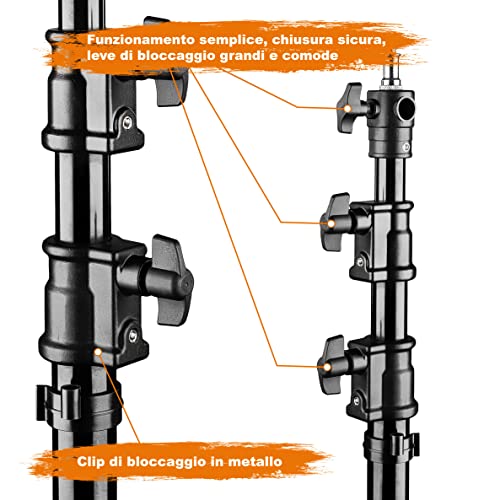 Funzionamento semplice, chiusura sicura, leve di bloccaggio grandi e comode

Clip di bloccaggio in metallo