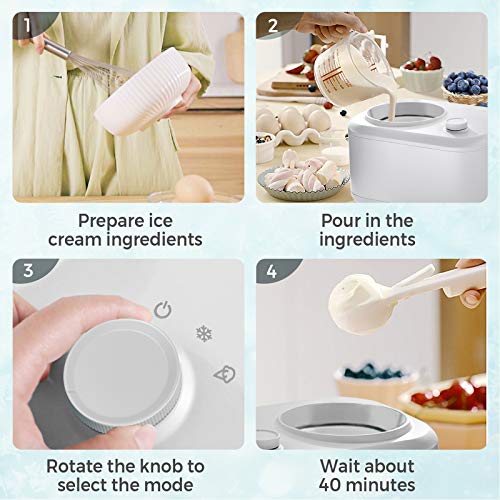 1

Prepare ice cream ingredients

2

Pour in the ingredients

3

Rotate the knob to select the mode

4

Wait about 40 minutes