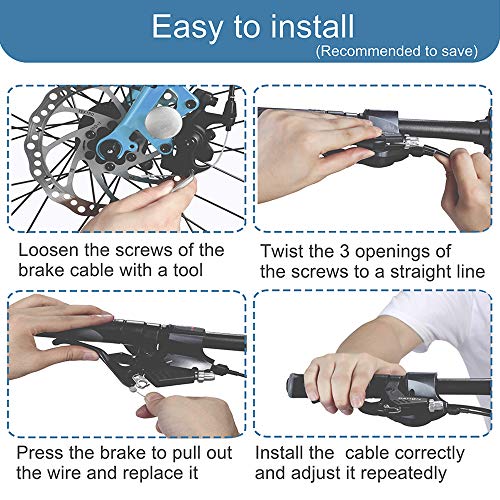 Easy to install
(Recommended to save)

Loosen the screws of the brake cable with a tool

Twist the 3 openings of the screws to a straight line

Press the brake to pull out the wire and replace it

Install the  cable correctly and adjust it repeatedly