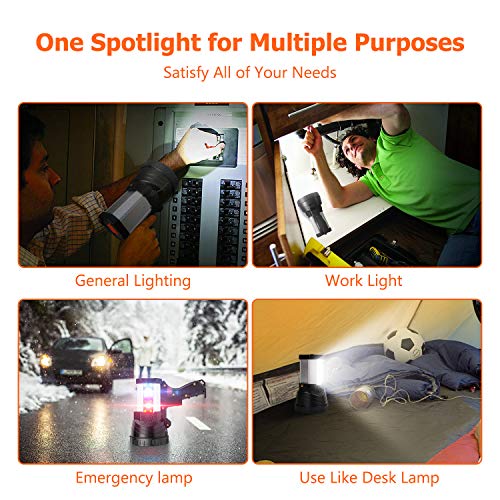 One Spotlight for Multiple Purposes

Satisfy All of Your Needs

General Lighting

Work Light

Emergency lamp

Use Like Desk Lamp