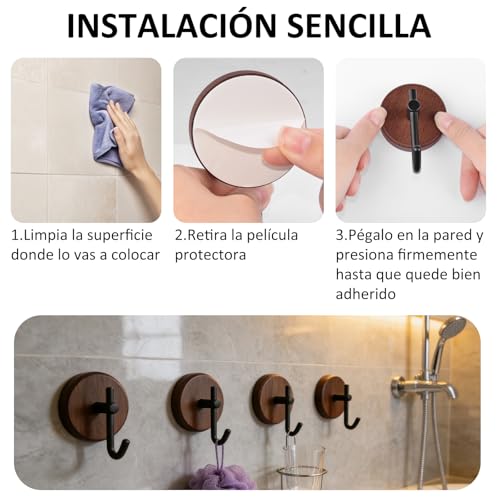 INSTALACIÓN SENCILLA

1.Limpia la superficie donde lo vas a colocar

2.Retira la película protectora

3.Pégalo en la pared y presiona firmemente hasta que quede bien adherido