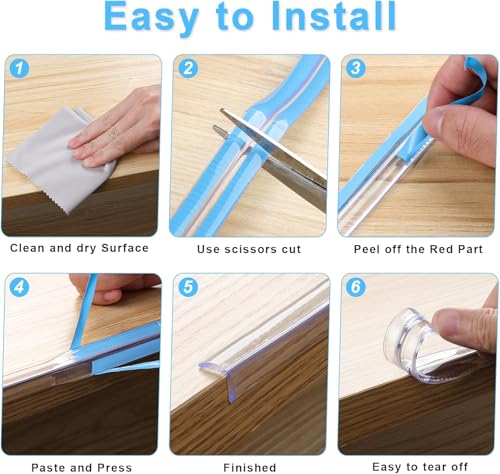 Easy to Install

1

Clean and dry Surface

2

Use scissors cut

3

Peel off the Red Part

4

Paste and Press

5

Finished

6

Easy to tear off