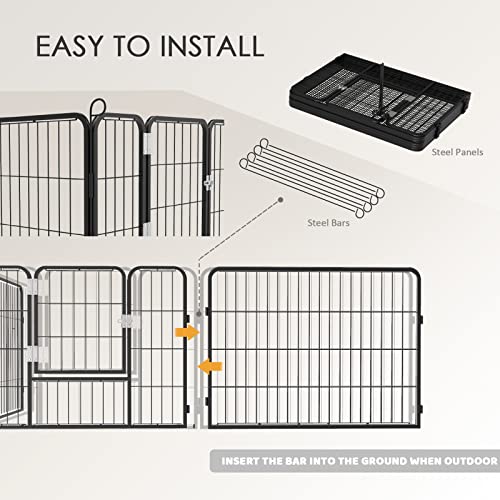 EASY TO INSTALL

Steel Panels

Steel Bars

INSERT THE BAR INTO THE GROUND WHEN OUTDOOR