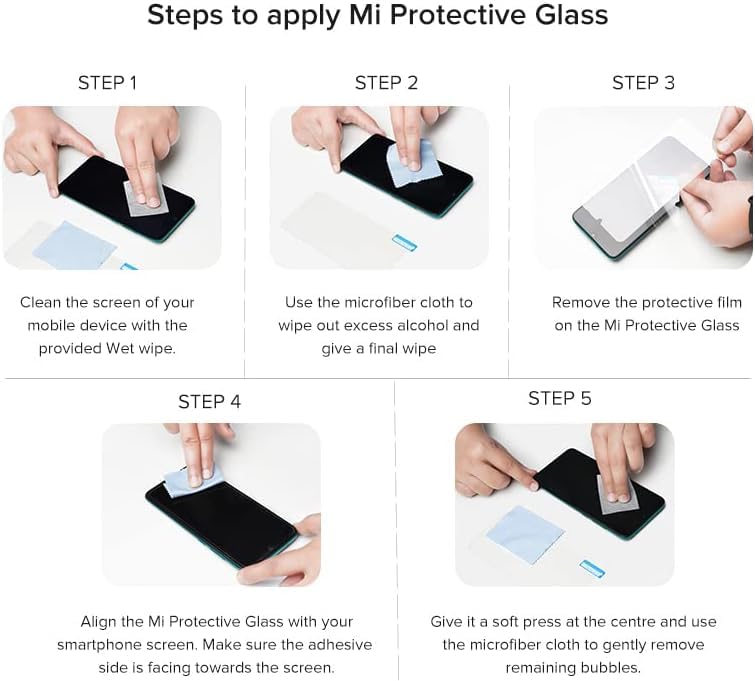 Steps to apply Mi Protective Glass

STEP 1

Clean the screen of your mobile device with the provided Wet wipe.

STEP 2

Use the microfiber cloth to wipe out excess alcohol and give a final wipe

STEP 3

Remove the protective film on the Mi Protective Glass

STEP 4

Align the Mi Protective Glass with your smartphone screen. Make sure the adhesive side is facing towards the screen.

STEP 5

Give it a soft press at the centre and use the microfiber cloth to gently remove remaining bubbles.