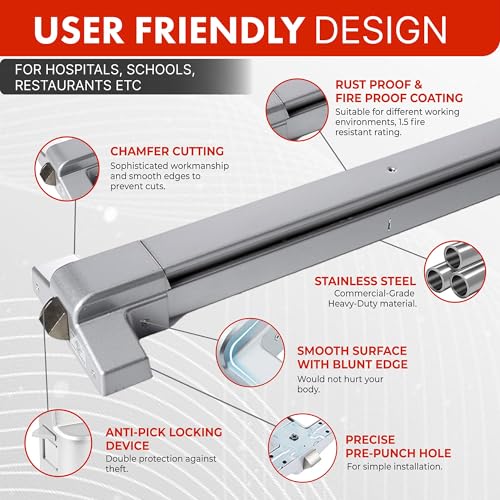 USER FRIENDLY DESIGN

FOR HOSPITALS, SCHOOLS, RESTAURANTS ETC

RUST PROOF & FIRE PROOF COATING
Suitable for different working environments, 1.5 fire resistant rating.

CHAMFER CUTTING
Sophisticated workmanship and smooth edges to prevent cuts.

STAINLESS STEEL
Commercial-Grade Heavy-Duty material.

SMOOTH SURFACE WITH BLUNT EDGE
Would not hurt your body.

ANTI-PICK LOCKING DEVICE
Double protection against theft.

PRECISE PRE-PUNCH HOLE
For simple installation.