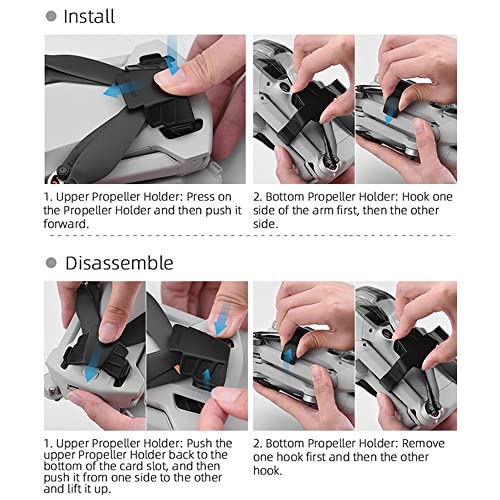 Install

1. Upper Propeller Holder: Press on the Propeller Holder and then push it forward.

2. Bottom Propeller Holder: Hook one side of the arm first, then the other side.

Disassemble

1. Upper Propeller Holder: Push the upper Propeller Holder back to the bottom of the card slot, and then push it from one side to the other and lift it up.

2. Bottom Propeller Holder: Remove one hook first and then the other hook.