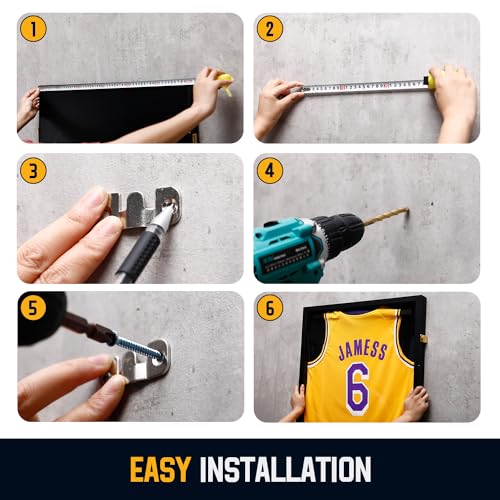 1

2

3

4

5

6

JAMESS
6

EASY INSTALLATION