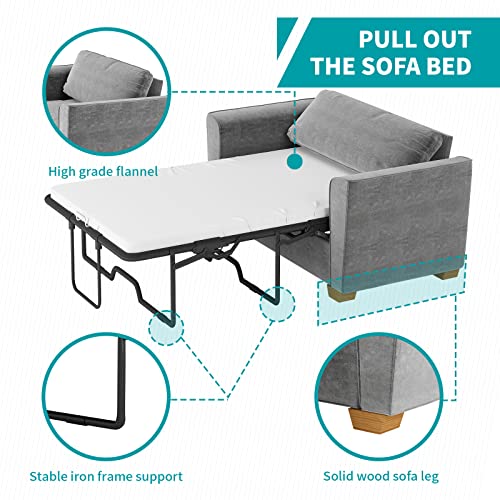 PULL OUT THE SOFA BED

High grade flannel

Stable iron frame support

Solid wood sofa leg