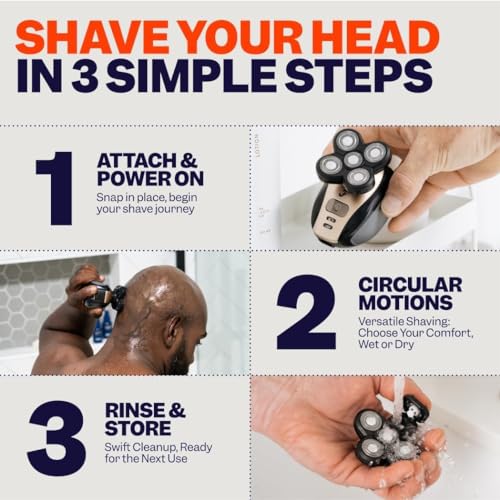 SHAVE YOUR HEAD
IN 3 SIMPLE STEPS

1
ATTACH & POWER ON
Snap in place, begin your shave journey

LOTION

2
CIRCULAR MOTIONS
Versatile Shaving: Choose Your Comfort, Wet or Dry

3
RINSE & STORE
Swift Cleanup, Ready for the Next Use