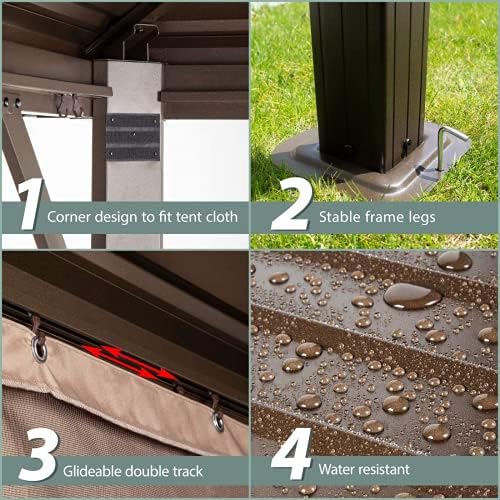 1 Corner design to fit tent cloth

2 Stable frame legs

3 Glideable double track

4 Water resistant