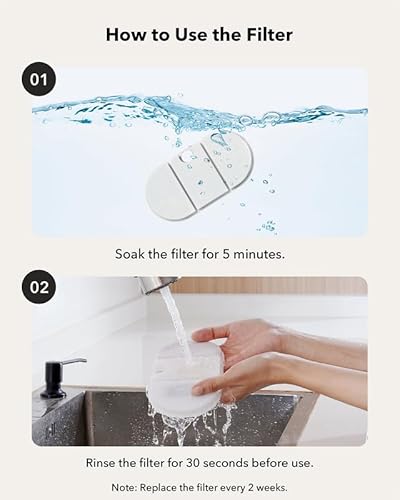 How to Use the Filter

01

Soak the filter for 5 minutes.

02

Rinse the filter for 30 seconds before use.

Note: Replace the filter every 2 weeks.