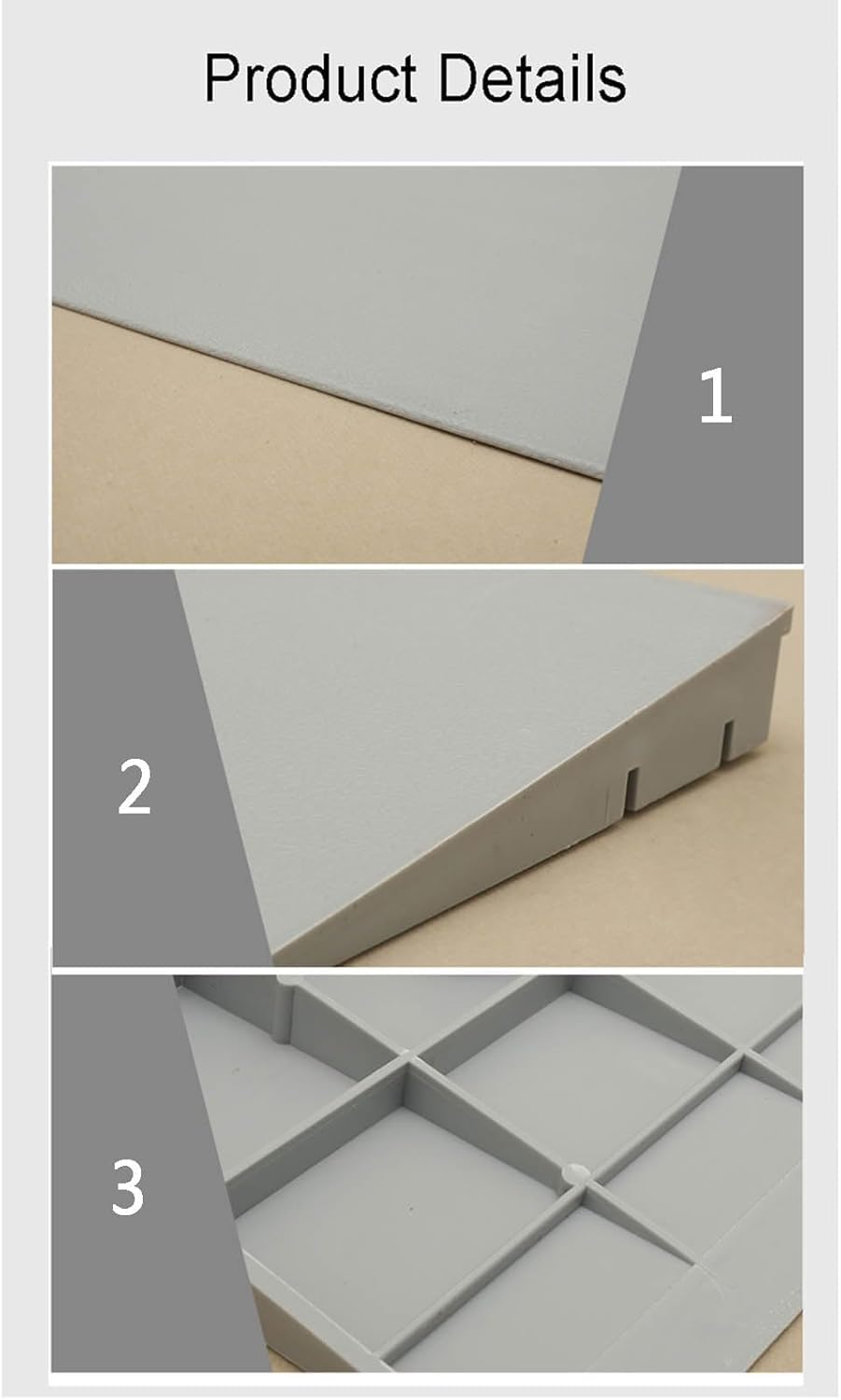 Product Details

1

2

3