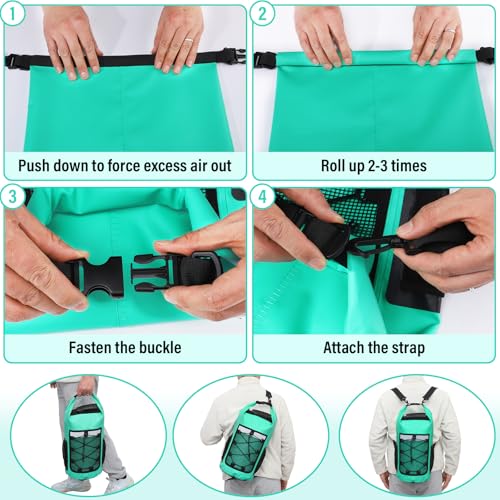 1
Push down to force excess air out

2
Roll up 2-3 times

3
Fasten the buckle

4
Attach the strap