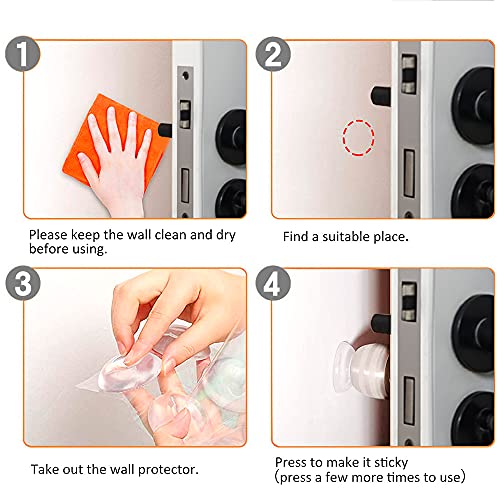 1

Please keep the wall clean and dry before using.

2

Find a suitable place.

3

Take out the wall protector.

4

Press to make it sticky (press a few more times to use)