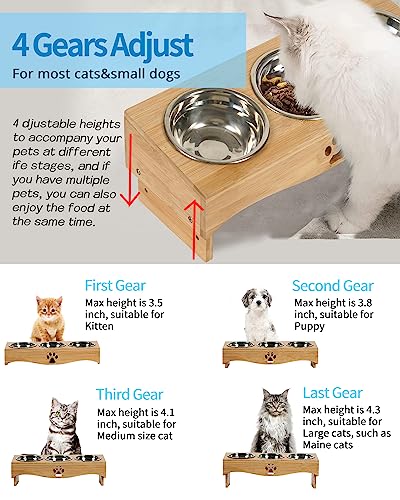 4 Gears Adjust
For most cats&small dogs

4 djustable heights to accompany your pets at different ife stages, and if you have multiple pets, you can also enjoy the food at the same time.

First Gear
Max height is 3.5 inch, suitable for Kitten

Second Gear
Max height is 3.8 inch, suitable for Puppy

Third Gear
Max height is 4.1 inch, suitable for Medium size cat

Last Gear
Max height is 4.3 inch, suitable for Large cats, such as Maine cats