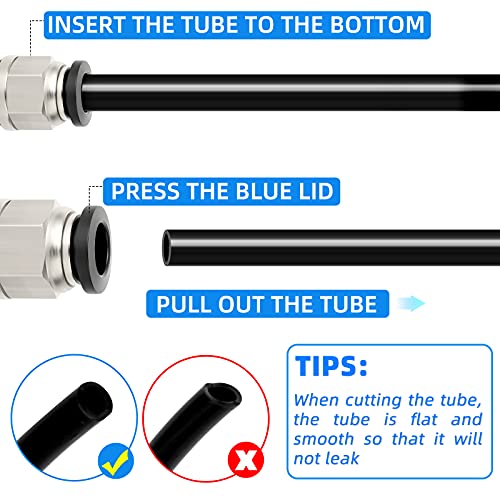 INSERT THE TUBE TO THE BOTTOM

PRESS THE BLUE LID

PULL OUT THE TUBE

TIPS:

When cutting the tube, the tube is flat and smooth so that it will not leak