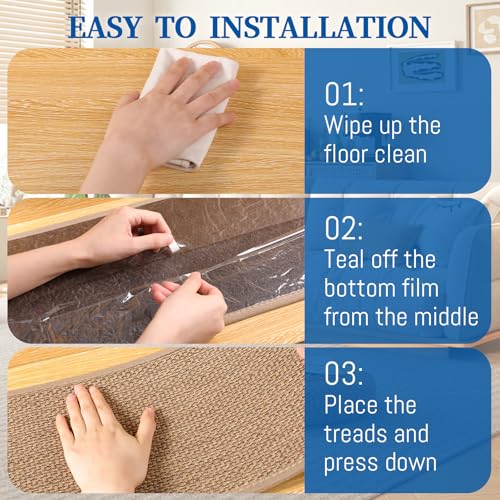 EASY TO INSTALLATION

01:
Wipe up the floor clean

02:
Teal off the bottom film from the middle

03:
Place the treads and press down