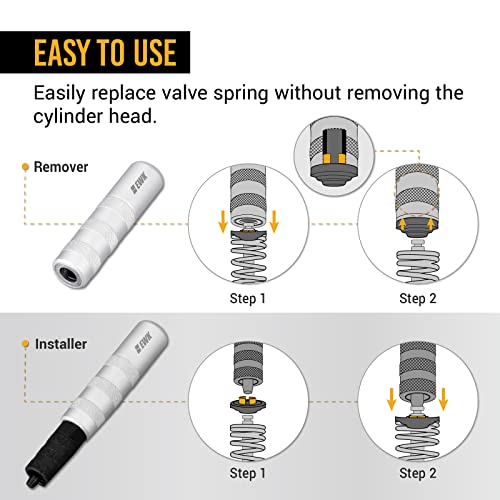 EASY TO USE

Easily replace valve spring without removing the cylinder head.

Remover

EWK

Step 1

Step 2

Installer

EWK

Step 1

Step 2