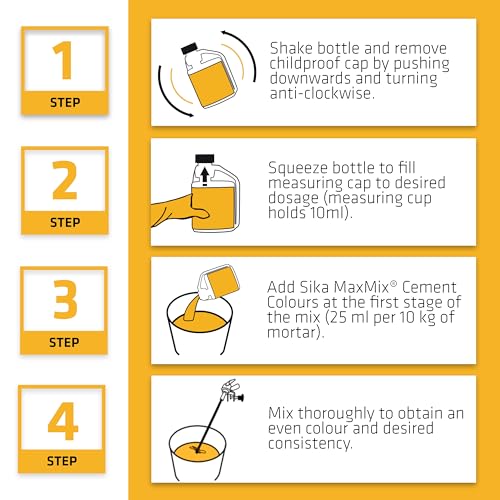 1
STEP

Shake bottle and remove childproof cap by pushing downwards and turning anti-clockwise.

2
STEP

Squeeze bottle to fill measuring cap to desired dosage (measuring cup holds 10ml).

3
STEP

Add Sika MaxMix® Cement Colours at the first stage of the mix (25 ml per 10 kg of mortar).

4
STEP

Mix thoroughly to obtain an even colour and desired consistency.