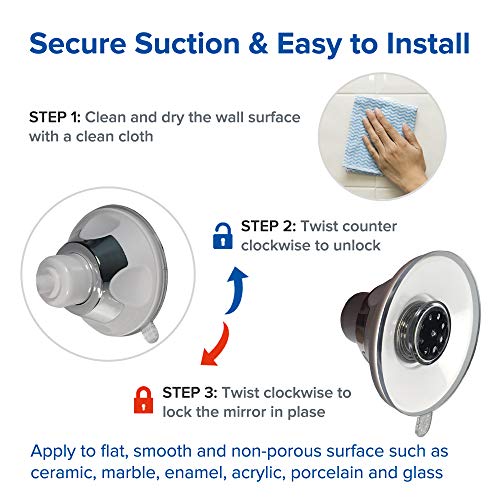 Secure Suction & Easy to Install

STEP 1: Clean and dry the wall surface with a clean cloth

STEP 2: Twist counter clockwise to unlock

STEP 3: Twist clockwise to lock the mirror in plase

Apply to flat, smooth and non-porous surface such as ceramic, marble, enamel, acrylic, porcelain and glass