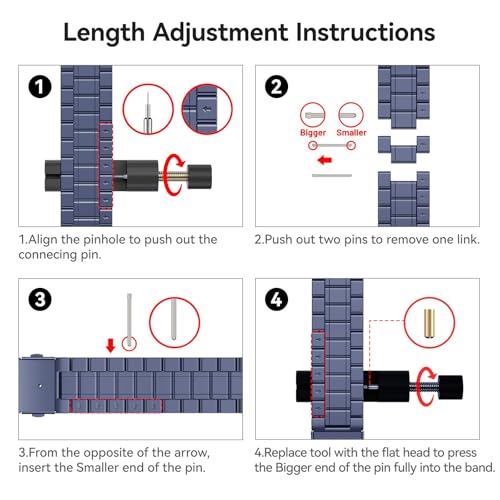 Length Adjustment Instructions

1

1.Align the pinhole to push out the connecing pin.

2

Bigger Smaller

2.Push out two pins to remove one link.

3

3.From the opposite of the arrow, insert the Smaller end of the pin.

4

4.Replace tool with the flat head to press the Bigger end of the pin fully into the band.