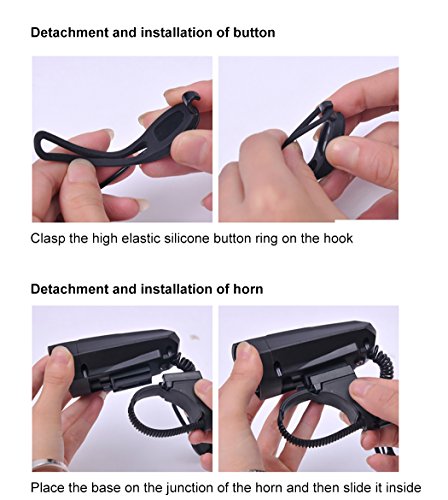 Detachment and installation of button

Clasp the high elastic silicone button ring on the hook

Detachment and installation of horn

Place the base on the junction of the horn and then slide it inside