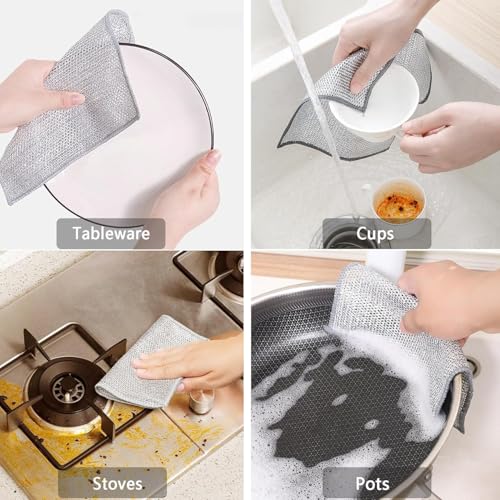 Tableware

Cups

Stoves

Pots