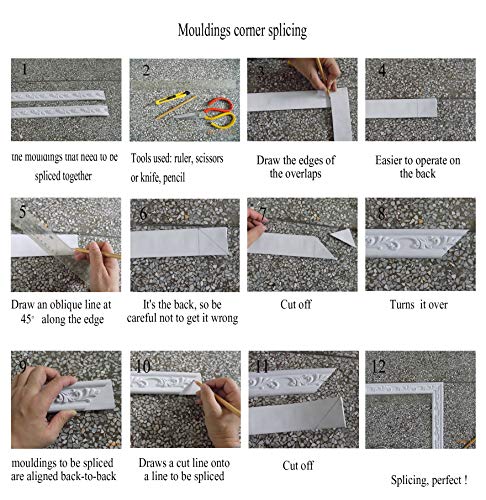 Mouldings corner splicing

1

the mouldings that need to be spliced together

2

Tools used: ruler, scissors or knife, pencil

3

Draw the edges of the overlaps

4

Easier to operate on the back

5

Draw an oblique line at 45° along the edge

6

It's the back, so be careful not to get it wrong

7

Cut off

8

Turns it over

9

mouldings to be spliced are aligned back-to-back

10

Draws a cut line onto a line to be spliced

11

Cut off

12

Splicing, perfect !