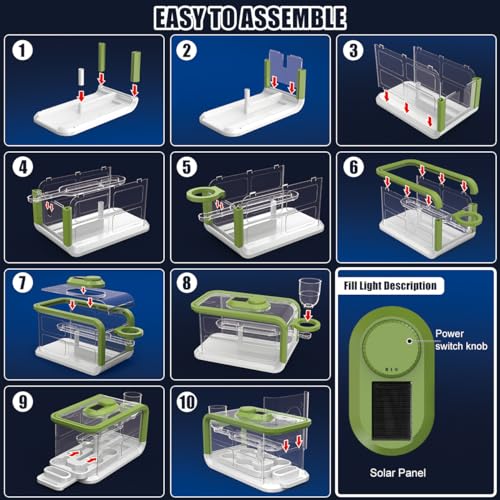 EASY TO ASSEMBLE

1

2

3

4

5

6

7

8

Fill Light Description

Power switch knob

Solar Panel

9

10