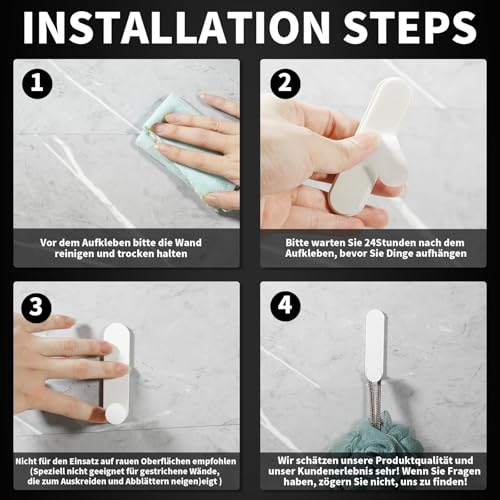 INSTALLATION STEPS

1

Vor dem Aufkleben bitte die Wand reinigen und trocken halten

2

Bitte warten Sie 24Stunden nach dem Aufkleben, bevor Sie Dinge aufhängen

3

Nicht für den Einsatz auf rauen Oberflächen empfohlen (Speziell nicht geeignet für gestrichene Wände, die zum Auskreiden und Abblättern neigen)eigt )

4

Wir schätzen unsere Produktqualität und unser Kundenerlebnis sehr! Wenn Sie Fragen haben, zögern Sie nicht, uns zu finden!