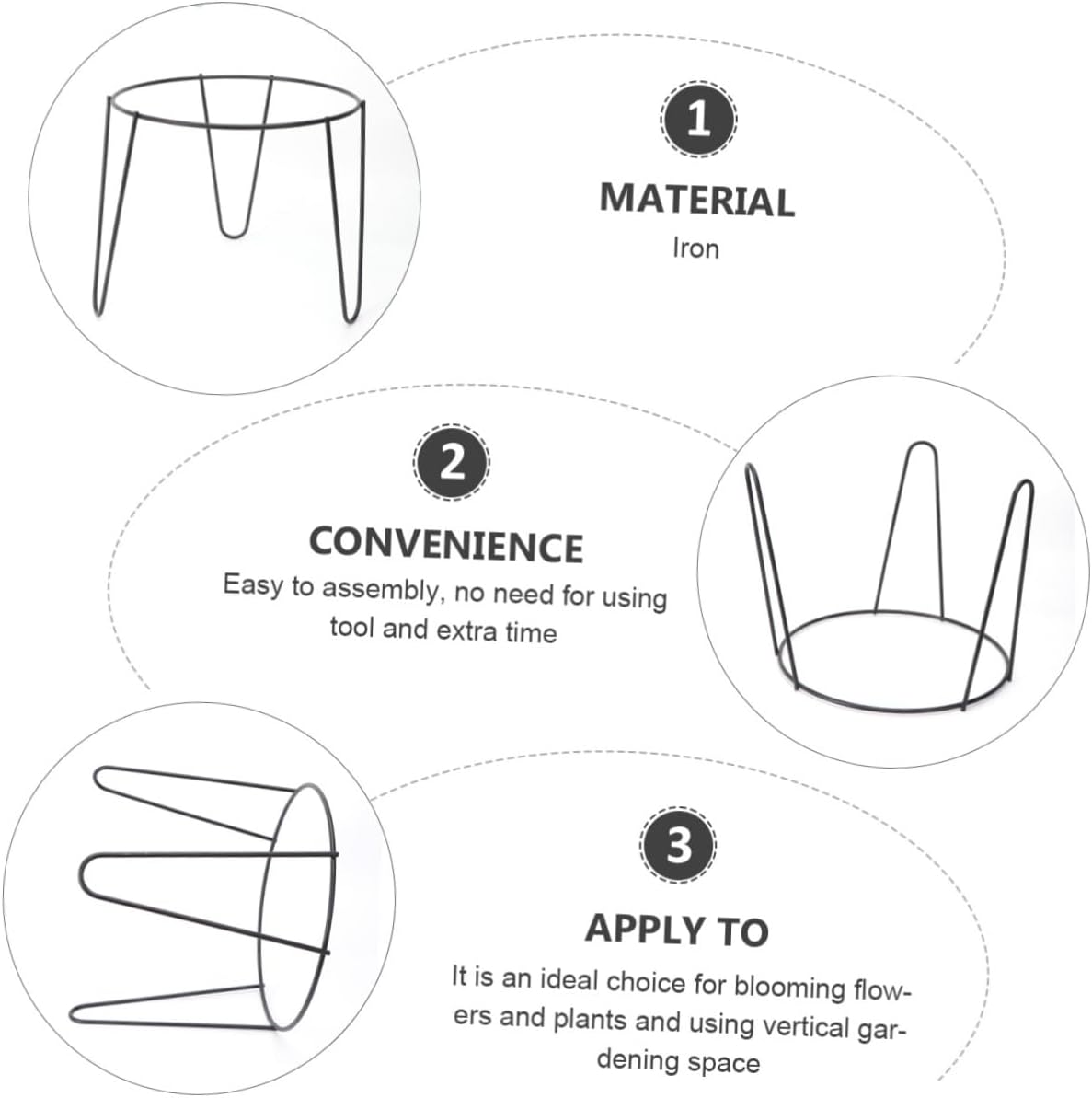 1

MATERIAL

Iron

2

CONVENIENCE

Easy to assembly, no need for using tool and extra time

3

APPLY TO

It is an ideal choice for blooming flowers and plants and using vertical gardening space