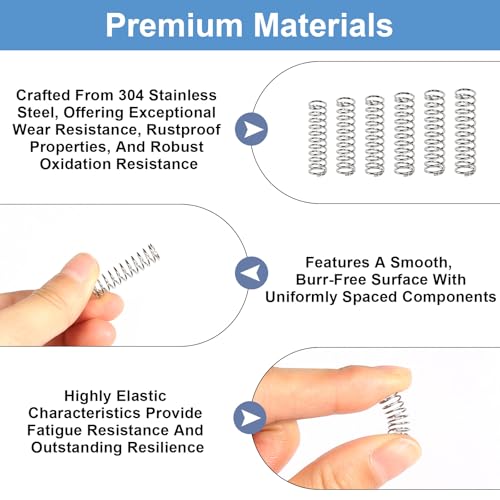 Premium Materials

Crafted From 304 Stainless Steel, Offering Exceptional Wear Resistance, Rustproof Properties, And Robust Oxidation Resistance

Features A Smooth, Burr-Free Surface With Uniformly Spaced Components

Highly Elastic Characteristics Provide Fatigue Resistance And Outstanding Resilience