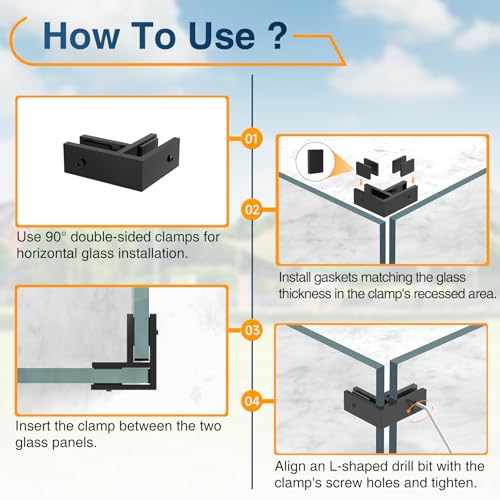 How To Use ?

01

Use 90° double-sided clamps for horizontal glass installation.

02

Install gaskets matching the glass thickness in the clamp's recessed area.

03

Insert the clamp between the two glass panels.

04

Align an L-shaped drill bit with the clamp's screw holes and tighten.