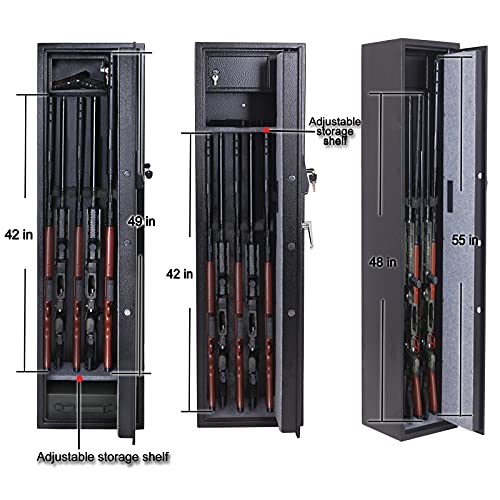 42 in

49 in

Adjustable storage shelf

Adjustable storage shelf

42 in

48 in

55 in