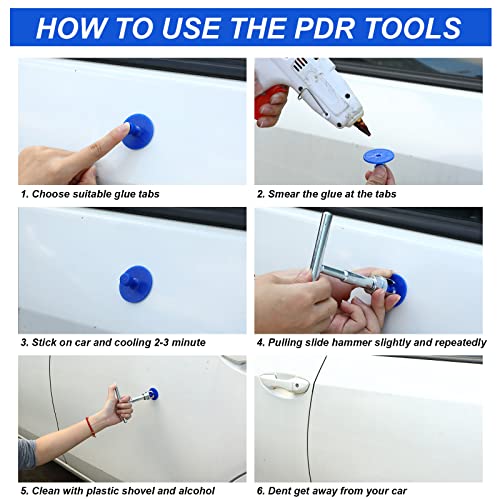 HOW TO USE THE PDR TOOLS

1. Choose suitable glue tabs

2. Smear the glue at the tabs

3. Stick on car and cooling 2-3 minute

4. Pulling slide hammer slightly and repeatedly

5. Clean with plastic shovel and alcohol

6. Dent get away from your car