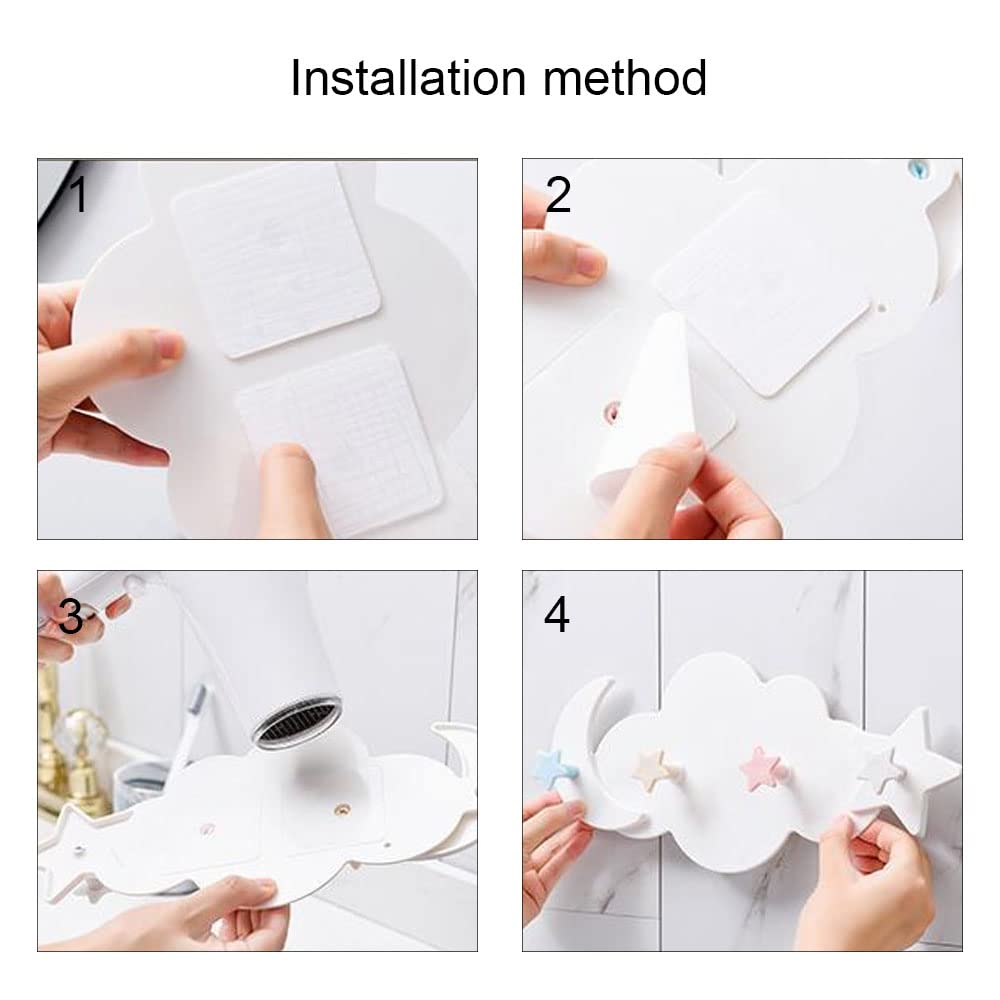 Installation method

1

2

3

4