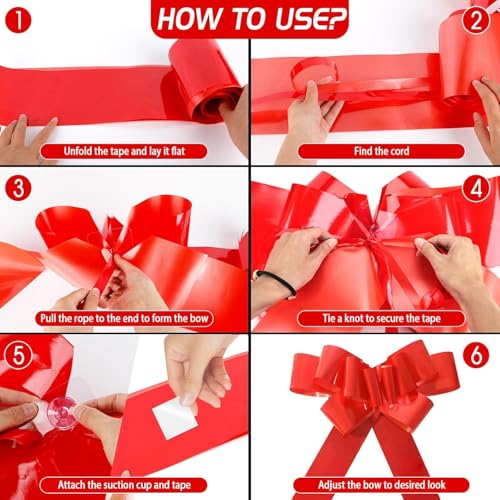 HOW TO USE?

1

Unfold the tape and lay it flat

2

Find the cord

3

Pull the rope to the end to form the bow

4

Tie a knot to secure the tape

5

Attach the suction cup and tape

6

Adjust the bow to desired look