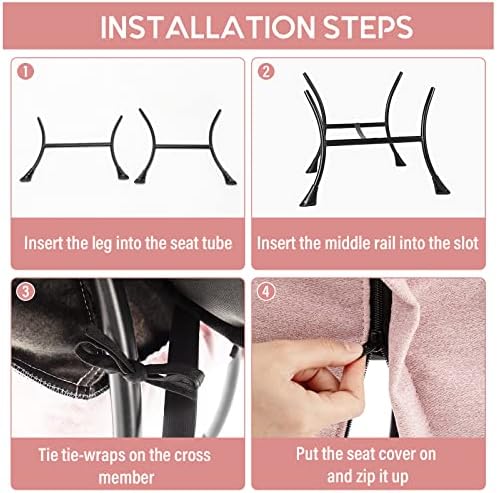 INSTALLATION STEPS

1

Insert the leg into the seat tube

2

Insert the middle rail into the slot

3

Tie tie-wraps on the cross member

4

Put the seat cover on and zip it up