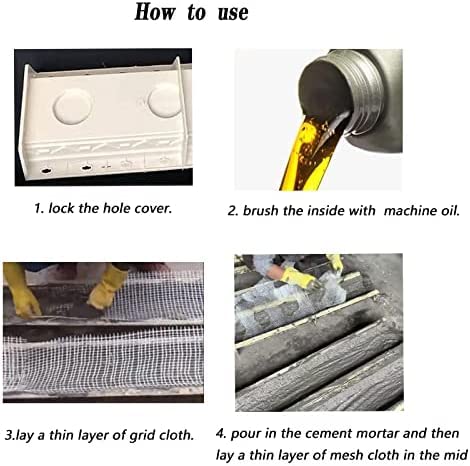 How to use

1. lock the hole cover.

2. brush the inside with machine oil.

3.lay a thin layer of grid cloth.

4. pour in the cement mortar and then lay a thin layer of mesh cloth in the mid