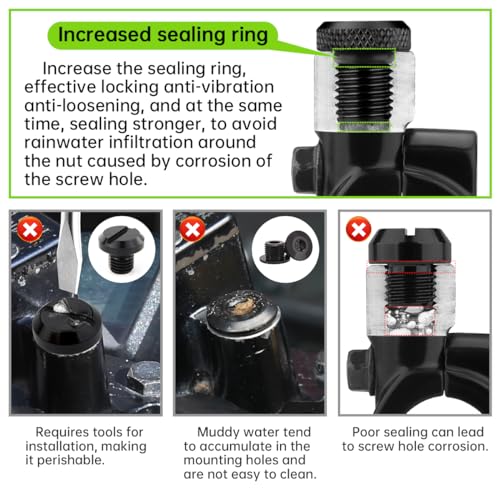 Increased sealing ring

Increase the sealing ring, effective locking anti-vibration anti-loosening, and at the same time, sealing stronger, to avoid rainwater infiltration around the nut caused by corrosion of the screw hole.

Requires tools for installation, making it perishable.

Muddy water tend to accumulate in the mounting holes and are not easy to clean.

Poor sealing can lead to screw hole corrosion.