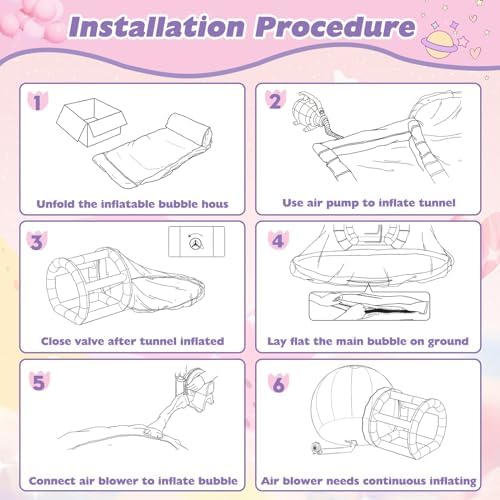 Installation Procedure

1
Unfold the inflatable bubble hous

2
Use air pump to inflate tunnel

3
Close valve after tunnel inflated

4
Lay flat the main bubble on ground

5
Connect air blower to inflate bubble

6
Air blower needs continuous inflating