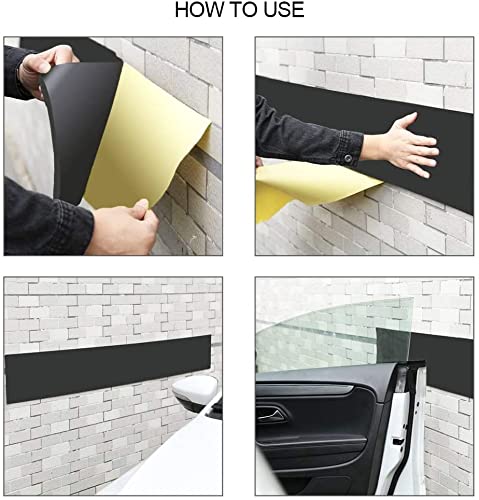 HOW TO USE